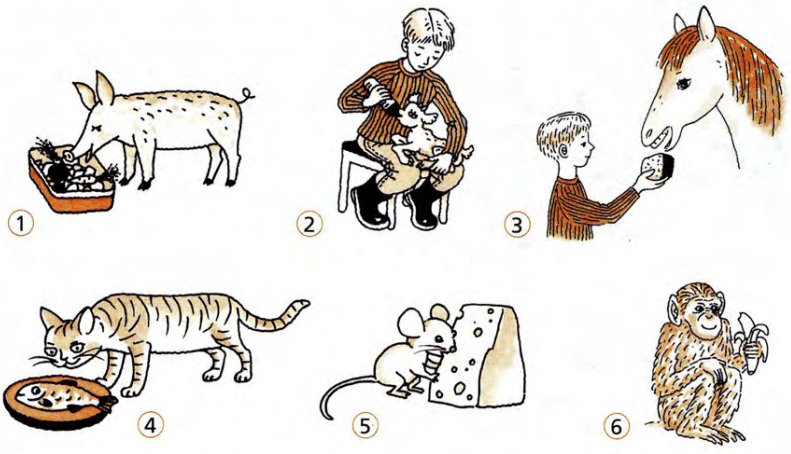 1
2
3
4
5
6