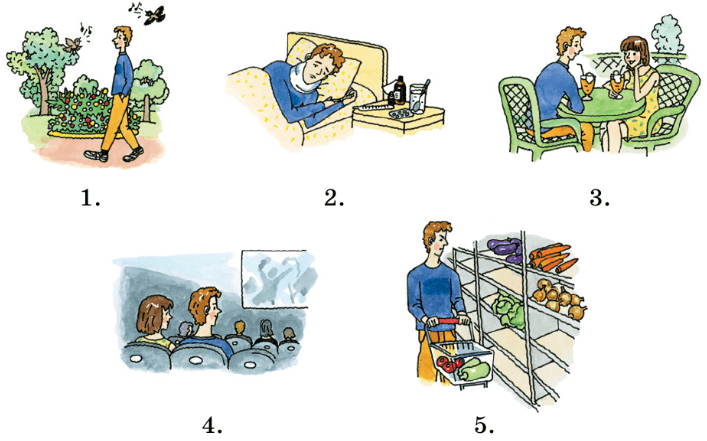 1.

2.

3.

4.

5.