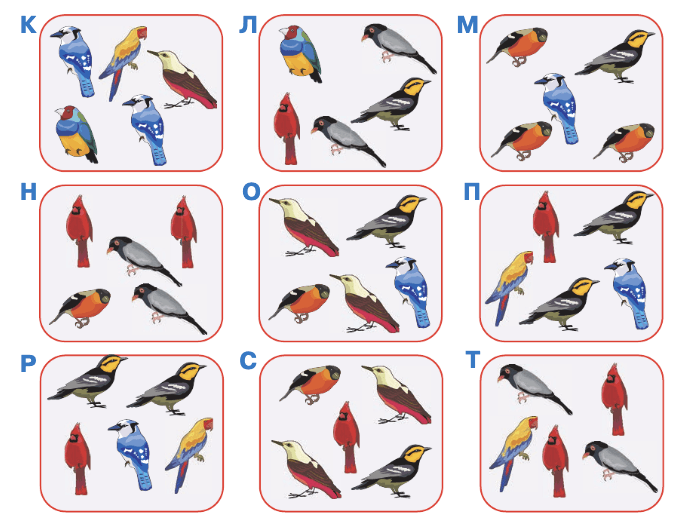 К
Л
М
Н
О
П
Р
С
Т