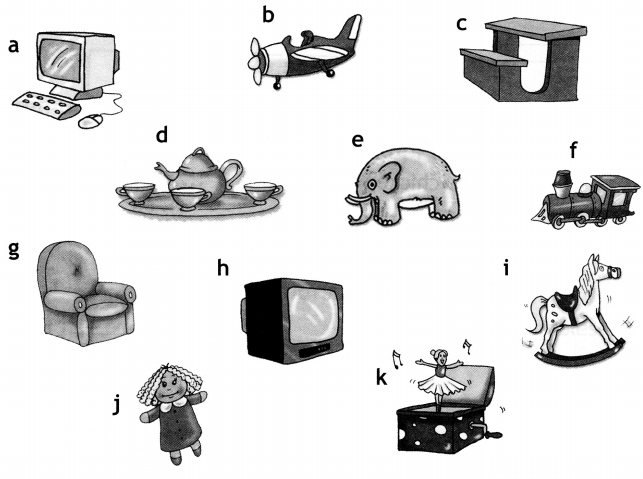 a

b

c

d

e

f

g

h

i

j

k